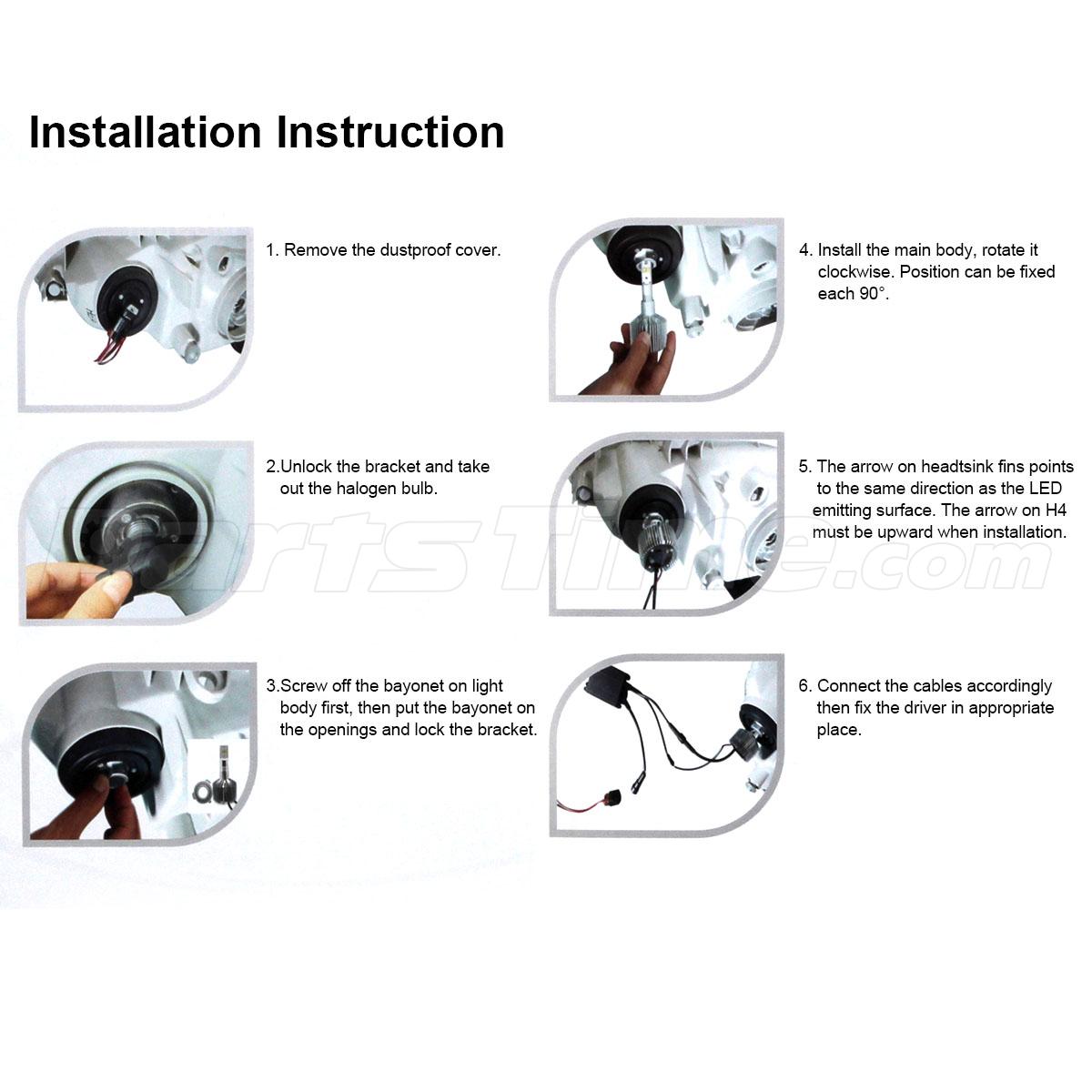 Installation Instruction

1. Remove the dustproof cover.

2.Unlock the bracket and take out the halogen bulb.

3.Screw off the bayonet on light body first, then put the bayonet on the openings and lock the bracket.

4. Install the main body, rotate it clockwise. Position can be fixed each 90°.

5. The arrow on headtsink fins points to the same direction as the LED emitting surface. The arrow on H4 must be upward when installation.

6. Connect the cables accordingly then fix the driver in appropriate place.

PartsTime.com