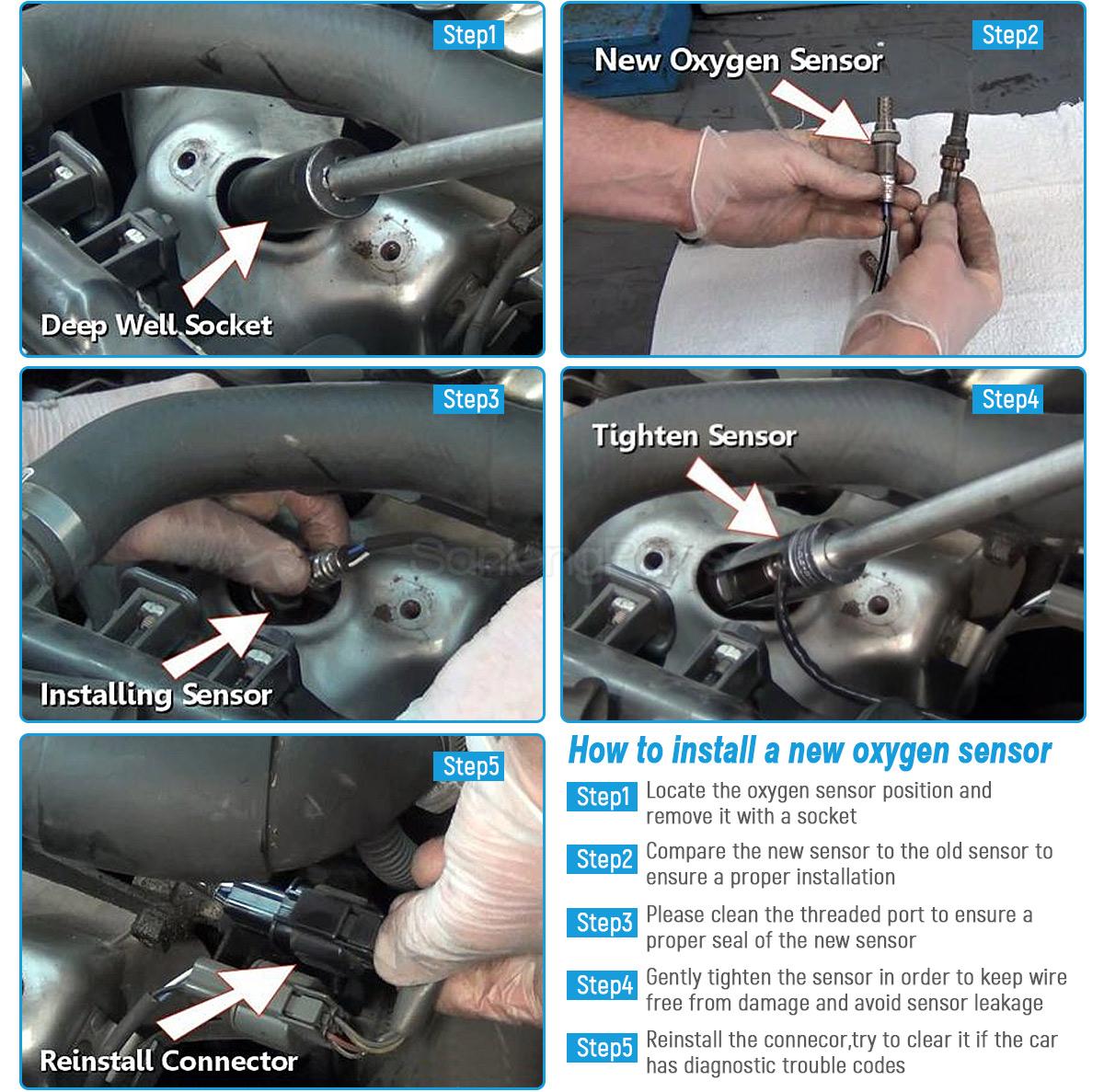 Step1

Deep Well Socket

Step2

New Oxygen Sensor

Step3

Installing Sensor

Step4

Tighten Sensor

Step5

Reinstall Connector

How to install a new oxygen sensor

Step1 Locate the oxygen sensor position and remove it with a socket

Step2 Compare the new sensor to the old sensor to ensure a proper installation

Step3 Please clean the threaded port to ensure a proper seal of the new sensor

Step4 Gently tighten the sensor in order to keep wire free from damage and avoid sensor leakage

Step5 Reinstall the connecor,try to clear it if the car has diagnostic trouble codes